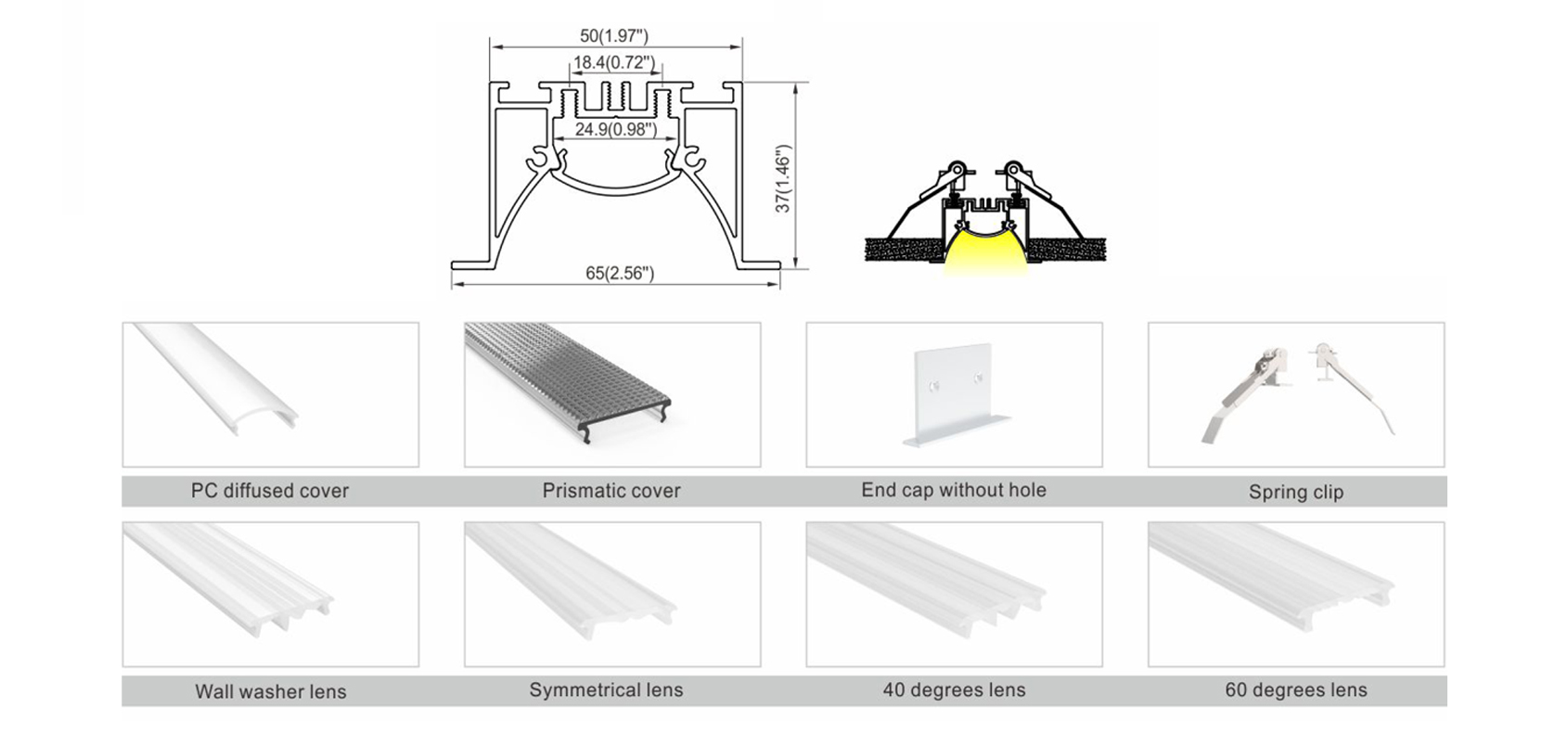 50(1.97")
18.4(0.72")
24.9(0.98")
37(1.46")
65(2.56")

PC diffused cover
Prismatic cover
End cap without hole
Spring clip

Wall washer lens
Symmetrical lens
40 degrees lens
60 degrees lens