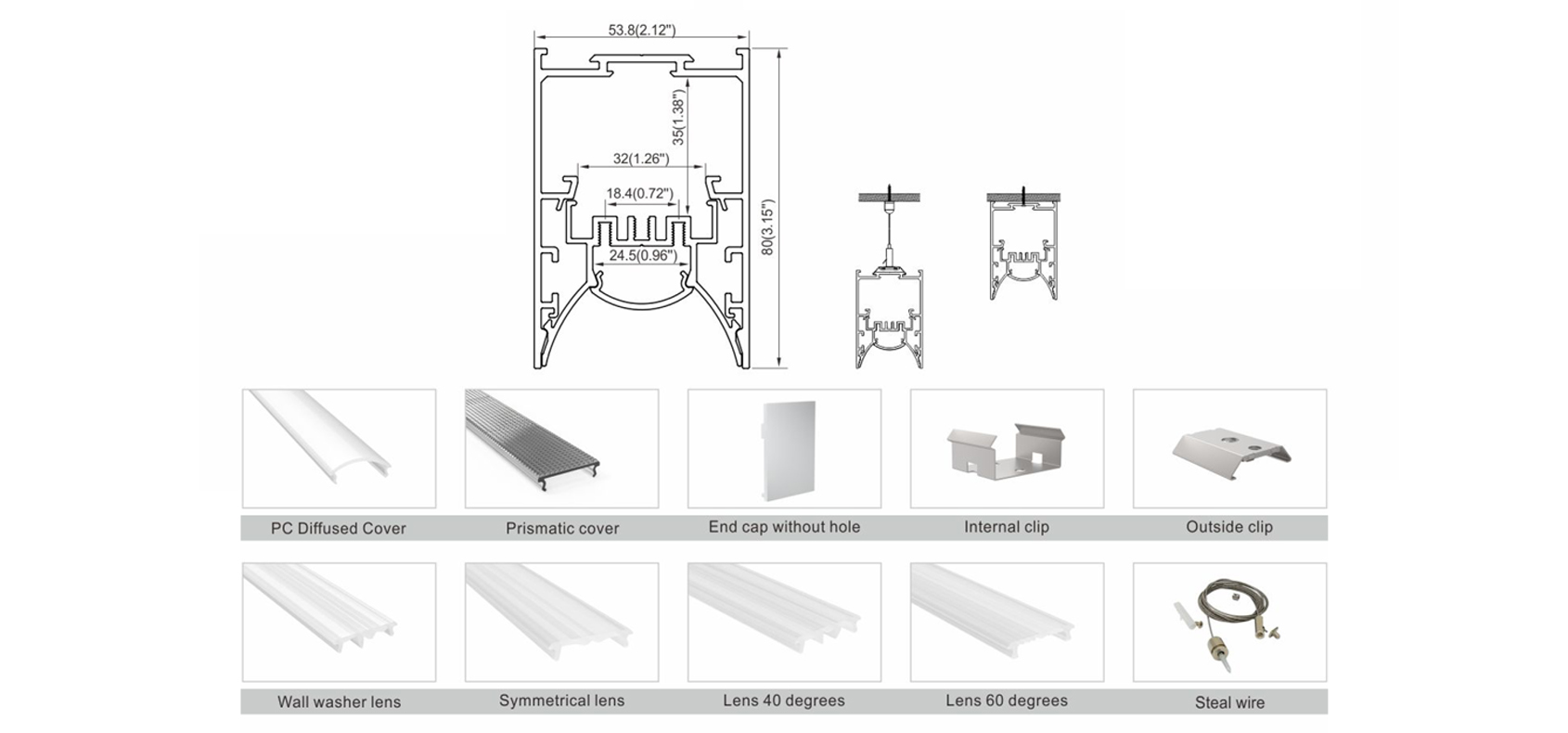 53.8(2.12")

35(1.38")

32(1.26")

18.4(0.72")

24.5(0.96")

80(3.15")

PC Diffused Cover

Prismatic cover

End cap without hole

Internal clip

Outside clip

Wall washer lens

Symmetrical lens

Lens 40 degrees

Lens 60 degrees

Steal wire